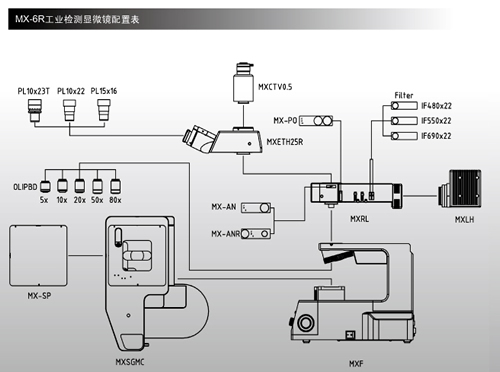 MX-6R工业检测显微镜配置表

PL10x23T PL10x22 PL15x16

MXCTV0.5

MX-PO

MXETH25R

Filter
IF480x22
IF550x22
IF690x22

OLIPBD
5x 10x 20x 50x 80x

MX-AN

MX-ANR

MXRL

MXLH

MX-SP

MXSGMC

MXF